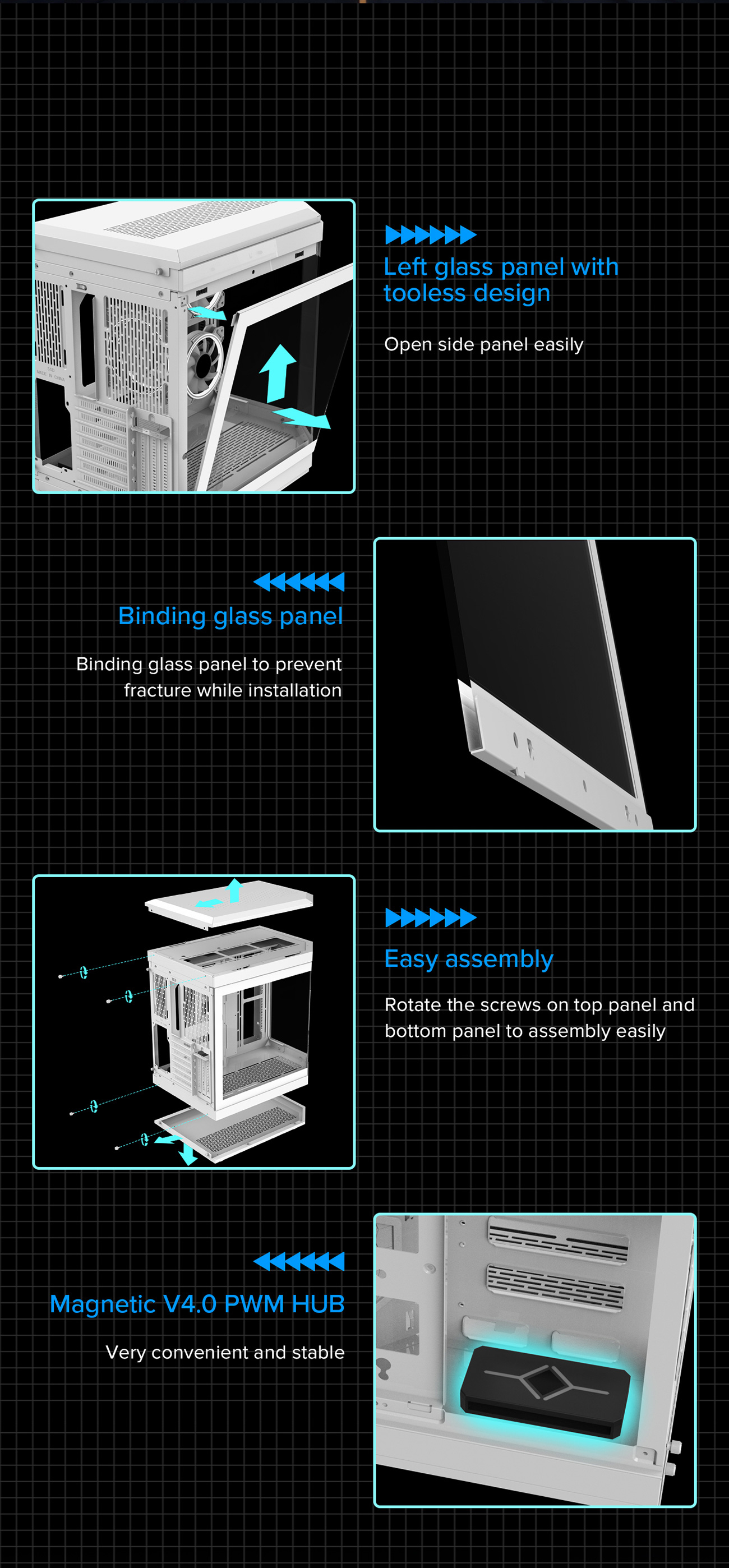 Left glass panel with tooless design

Open side panel easily

Binding glass panel

Binding glass panel to prevent fracture while installation

Easy assembly

Rotate the screws on top panel and bottom panel to assembly easily

Magnetic V4.0 PWM HUB

Very convenient and stable